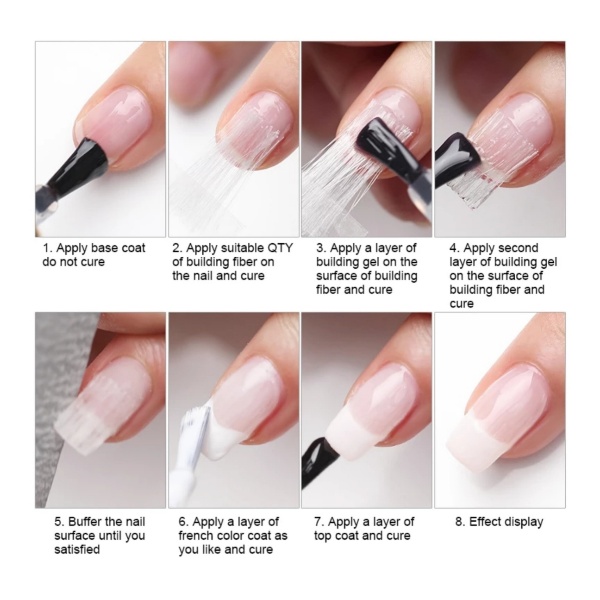 1. Apply base coat do not cure

2. Apply suitable QTY of building fiber on the nail and cure

3. Apply a layer of building gel on the surface of building fiber and cure

4. Apply second layer of building gel on the surface of building fiber and cure

5. Buffer the nail surface until you satisfied

6. Apply a layer of french color coat as you like and cure

7. Apply a layer of top coat and cure

8. Effect display